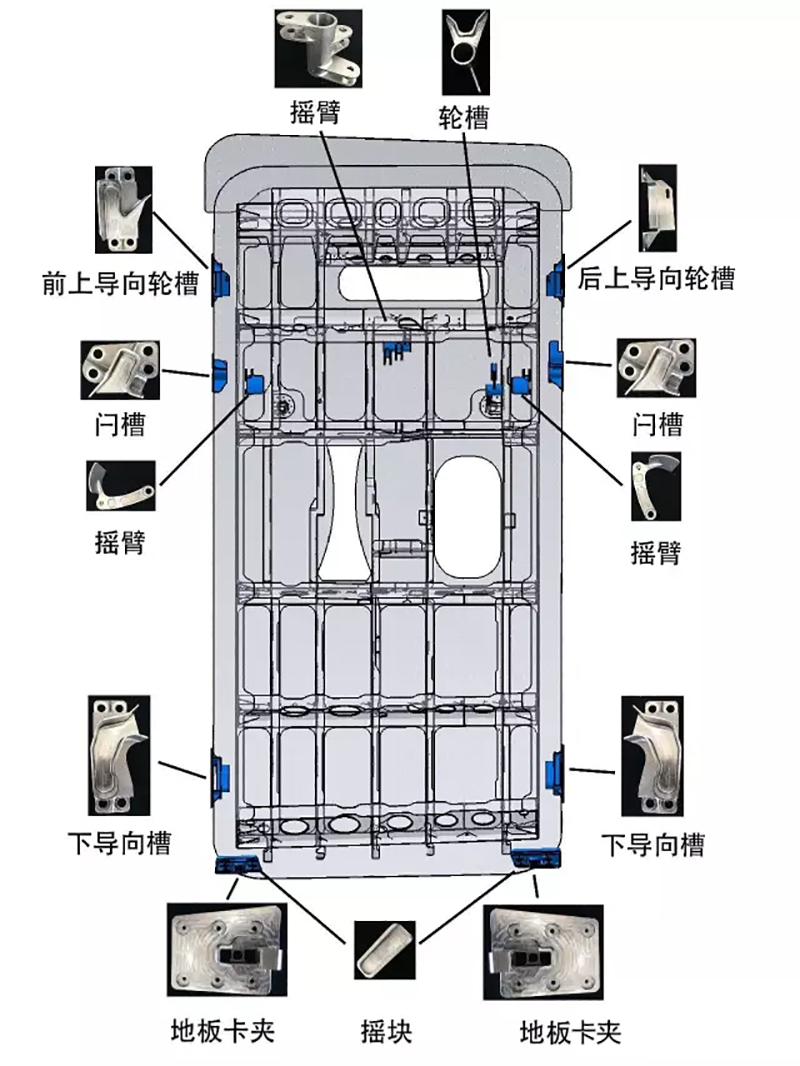 摇臂

轮槽

前上导向轮槽

后上导向轮槽

闩槽

闩槽

摇臂

摇臂

下导向槽

下导向槽

地板卡夹

摇块

地板卡夹